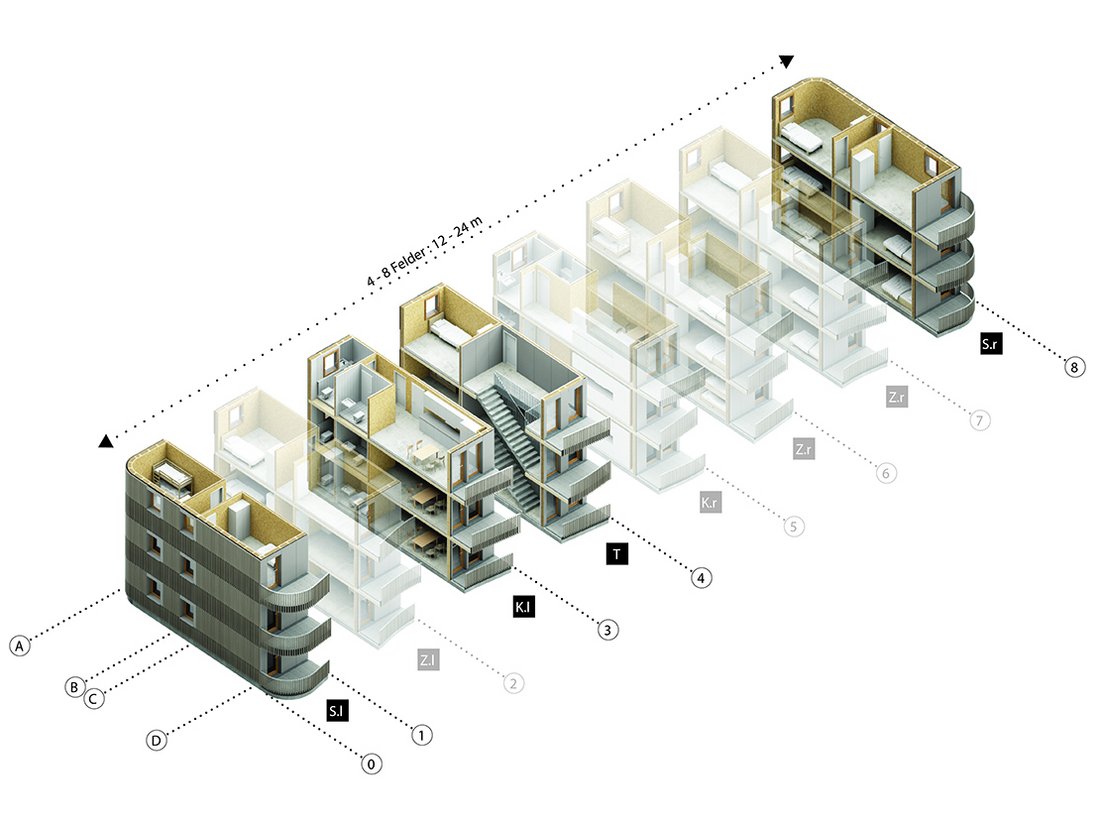 4 - 8 Felder : 12 - 24 m

S.r
8
Z.r
7
Z.r
6
K.r
5
T
4
K.l
3
Z.l
2
S.l
1
0
A
B
C
D